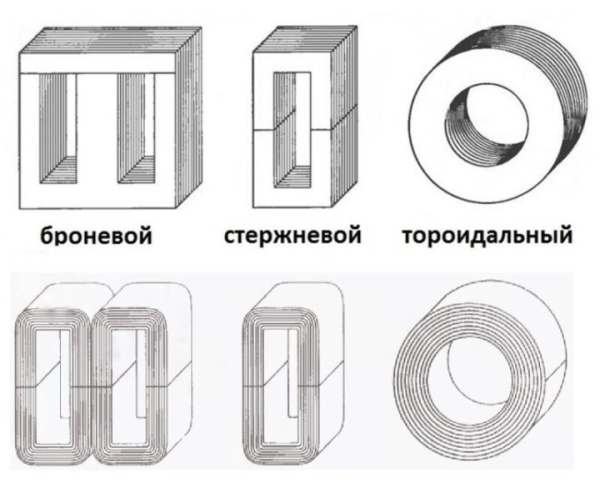 броневой стержневой тороидальный